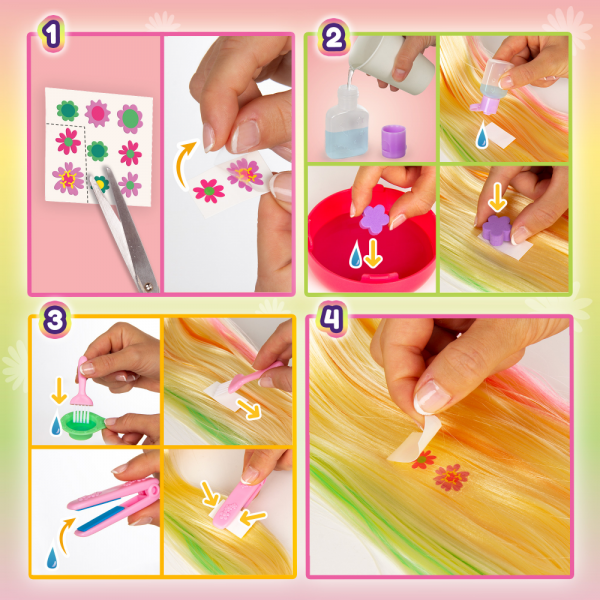 1

2

3

4